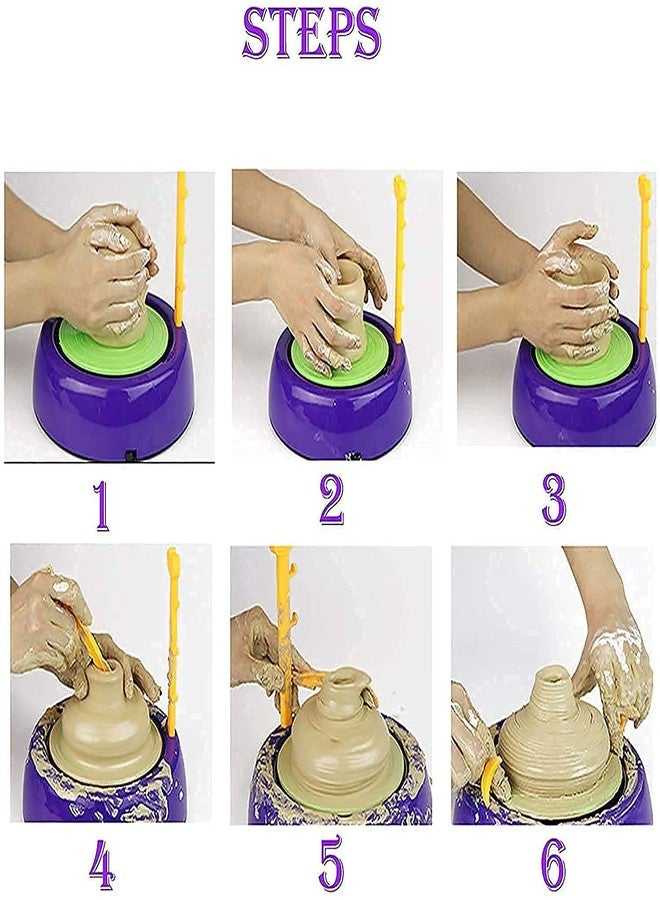 STEPS

1

2

3

4

5

6